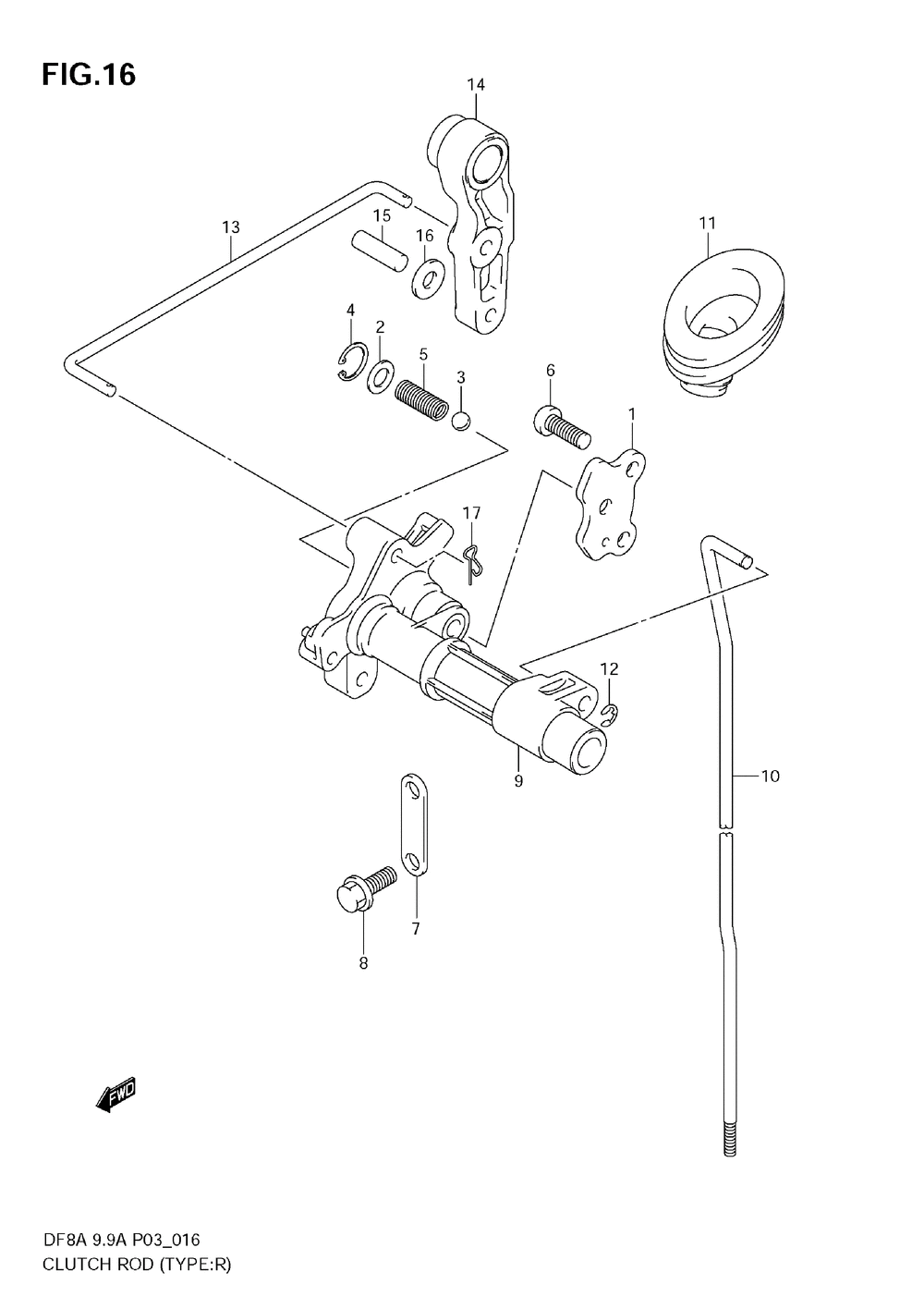 FIG.16

14

13

15

16

11

4

2

5

3

6

1

17

12

9

10

7

8

FWD

DF8A 9.9A P03_016
CLUTCH ROD (TYPE:R)